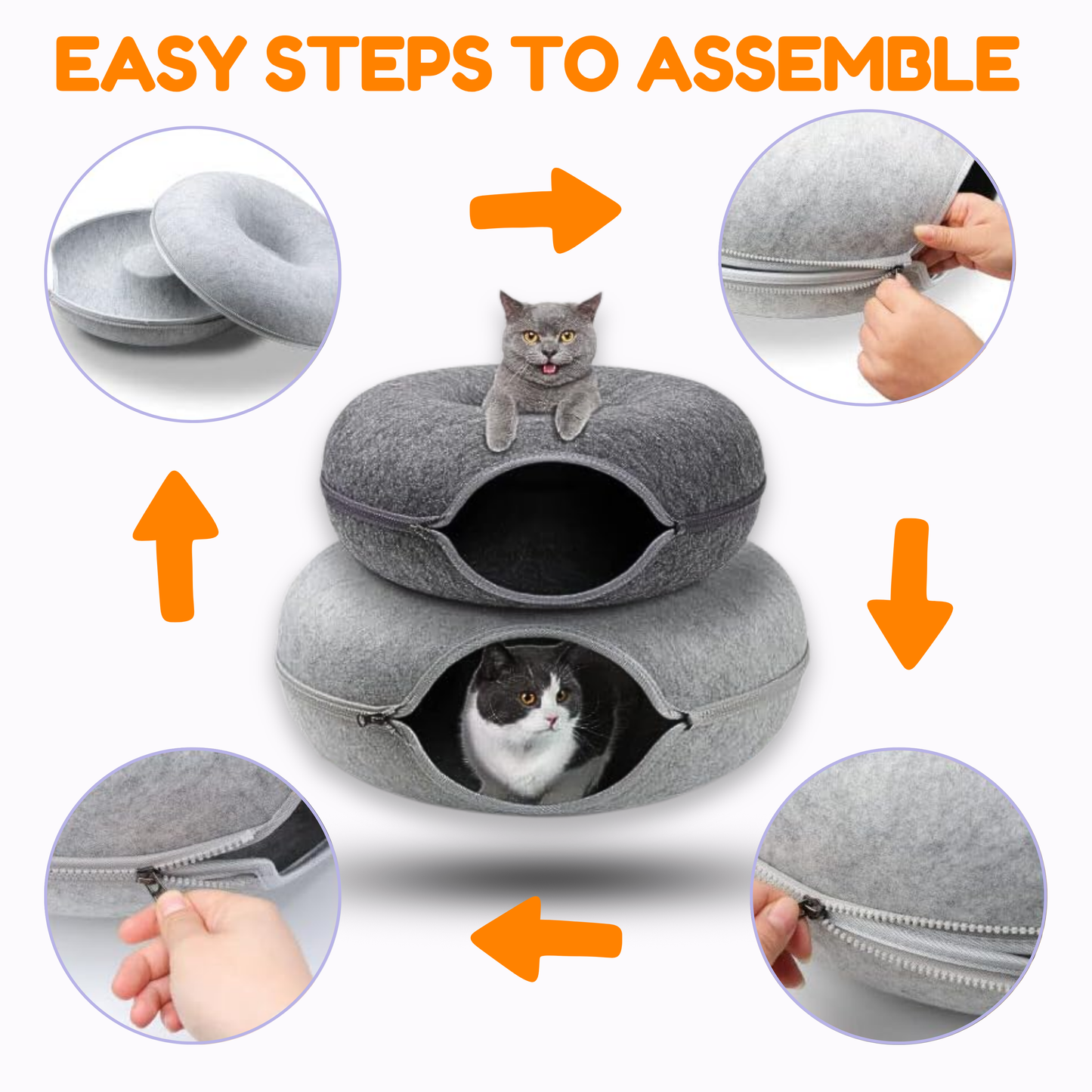 EASY STEPS TO ASSEMBLE